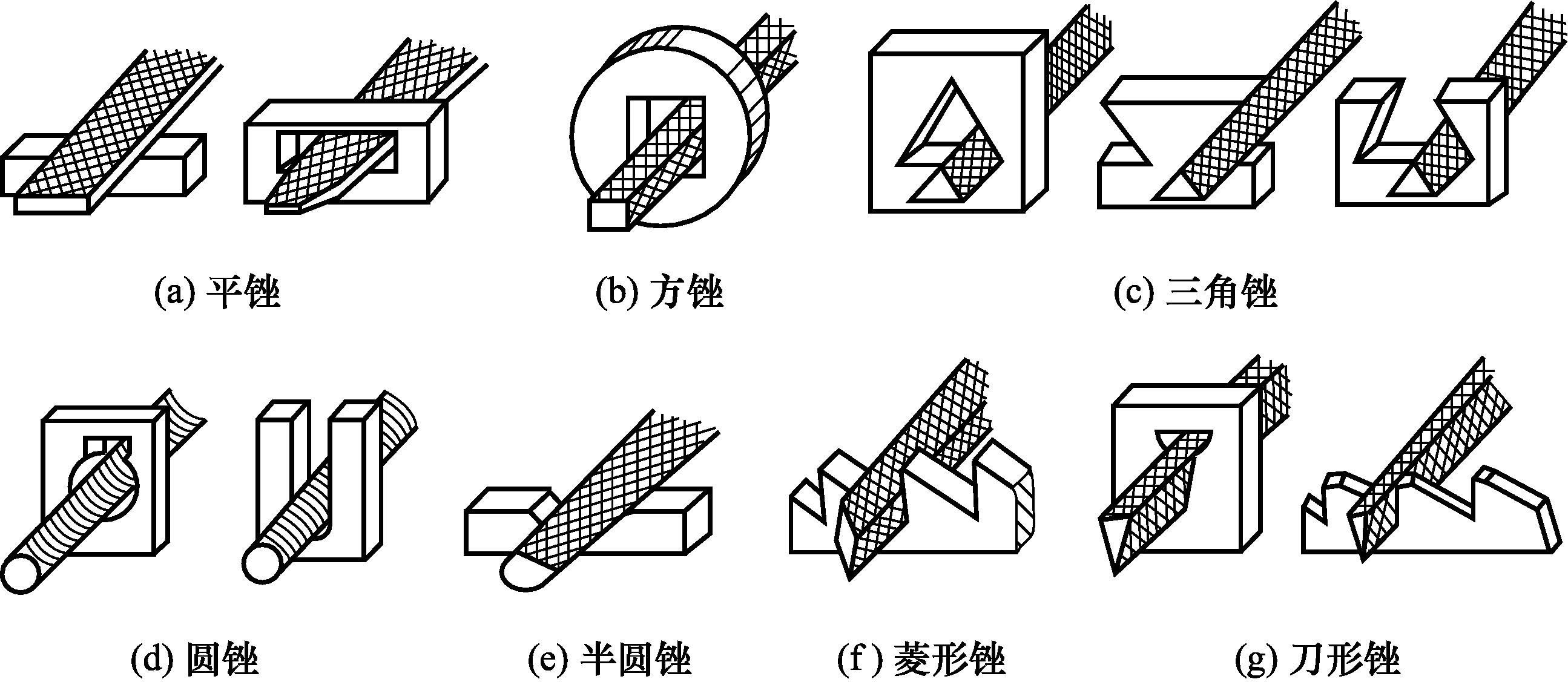 (a) 平锉

(b) 方锉

(c) 三角锉

(d) 圆锉

(e) 半圆锉

(f) 菱形锉

(g) 刀形锉