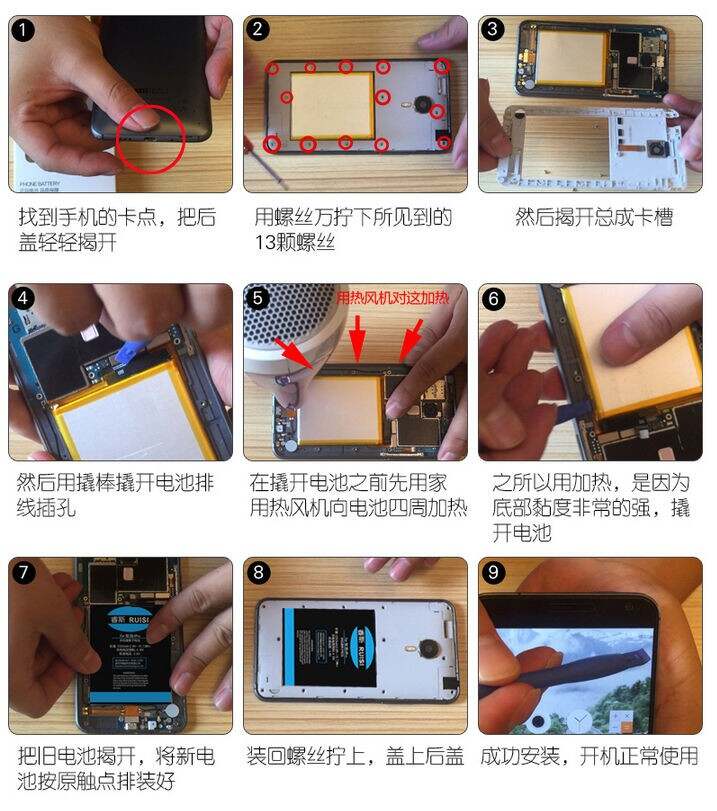 1

PHONE BATTERY

找到手机的卡点，把后盖轻轻揭开

2

用螺丝万拧下所见到的13颗螺丝

3

然后揭开总成卡槽

4

然后用撬棒撬开电池排线插孔

5

用热风机对这加热

在撬开电池之前先用家用热风机向电池四周加热

6

之所以用加热，是因为底部黏度非常的强，撬开电池

7

睿斯 RUISI

把旧电池揭开，将新电池按原触点排装好

8

睿斯 RUISI

装回螺丝拧上，盖上后盖

9

成功安装，开机正常使用