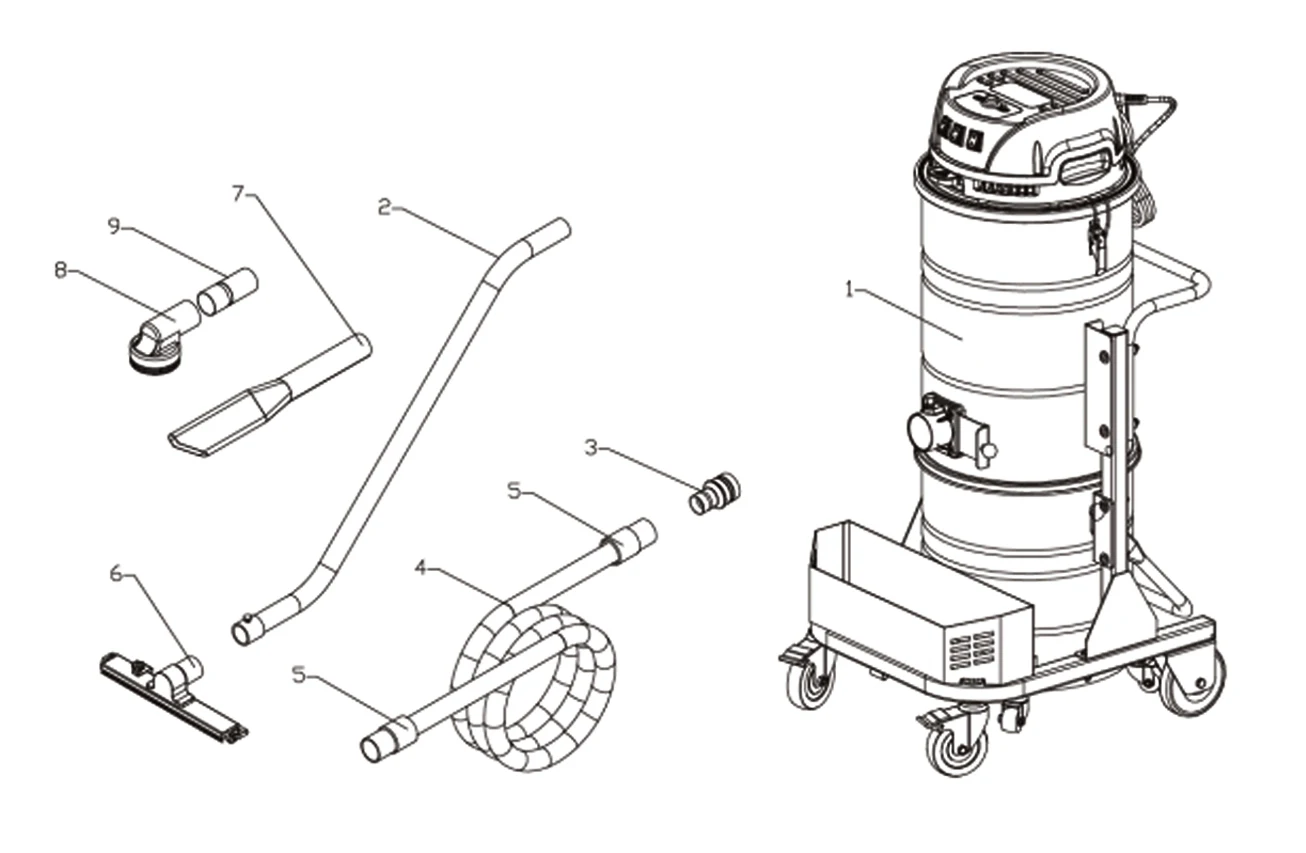 7
2
9
8
1
3
5
4
6
5